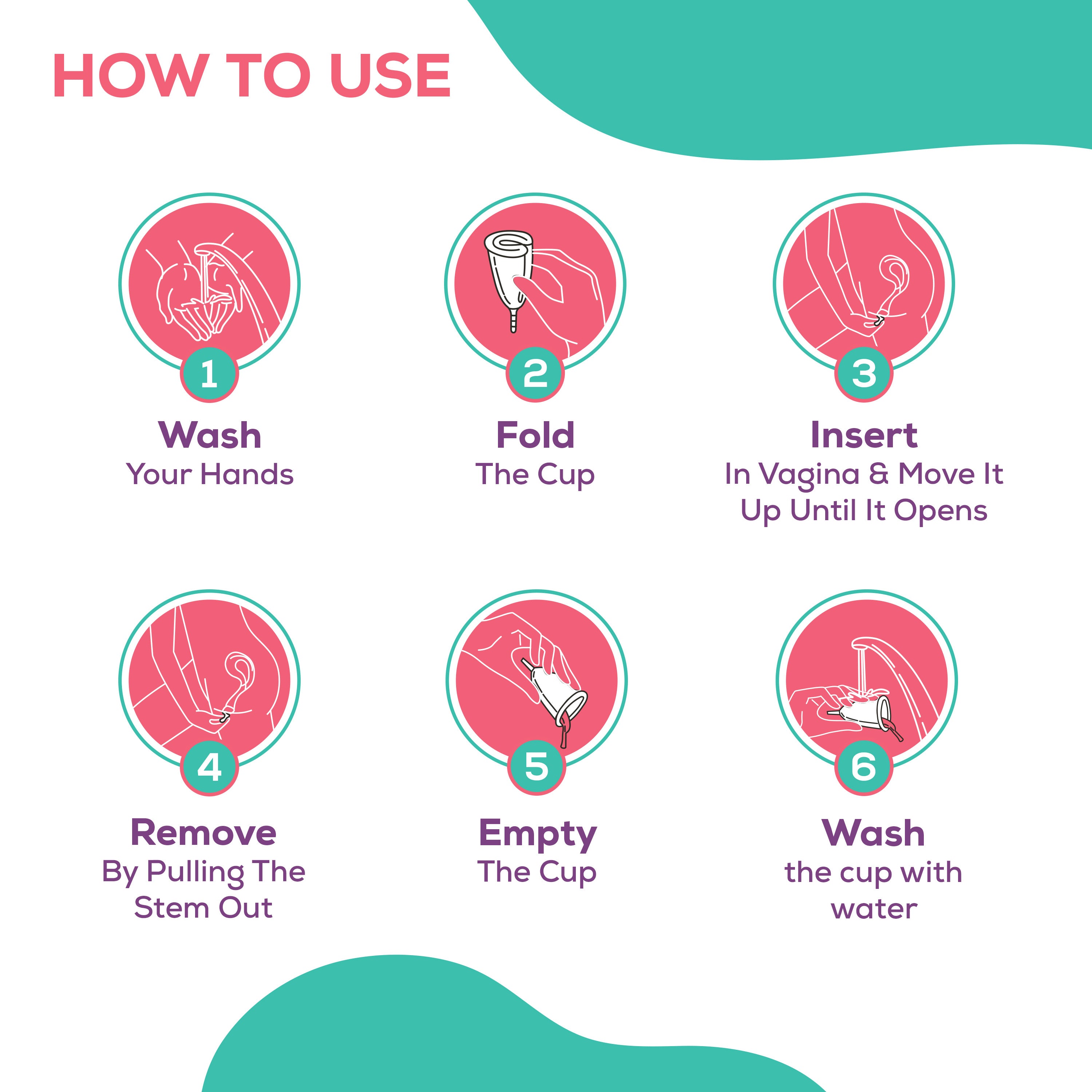 HOW TO USE

1
Wash
Your Hands

2
Fold
The Cup

3
Insert
In Vagina & Move It Up Until It Opens

4
Remove
By Pulling The Stem Out

5
Empty
The Cup

6
Wash
the cup with water