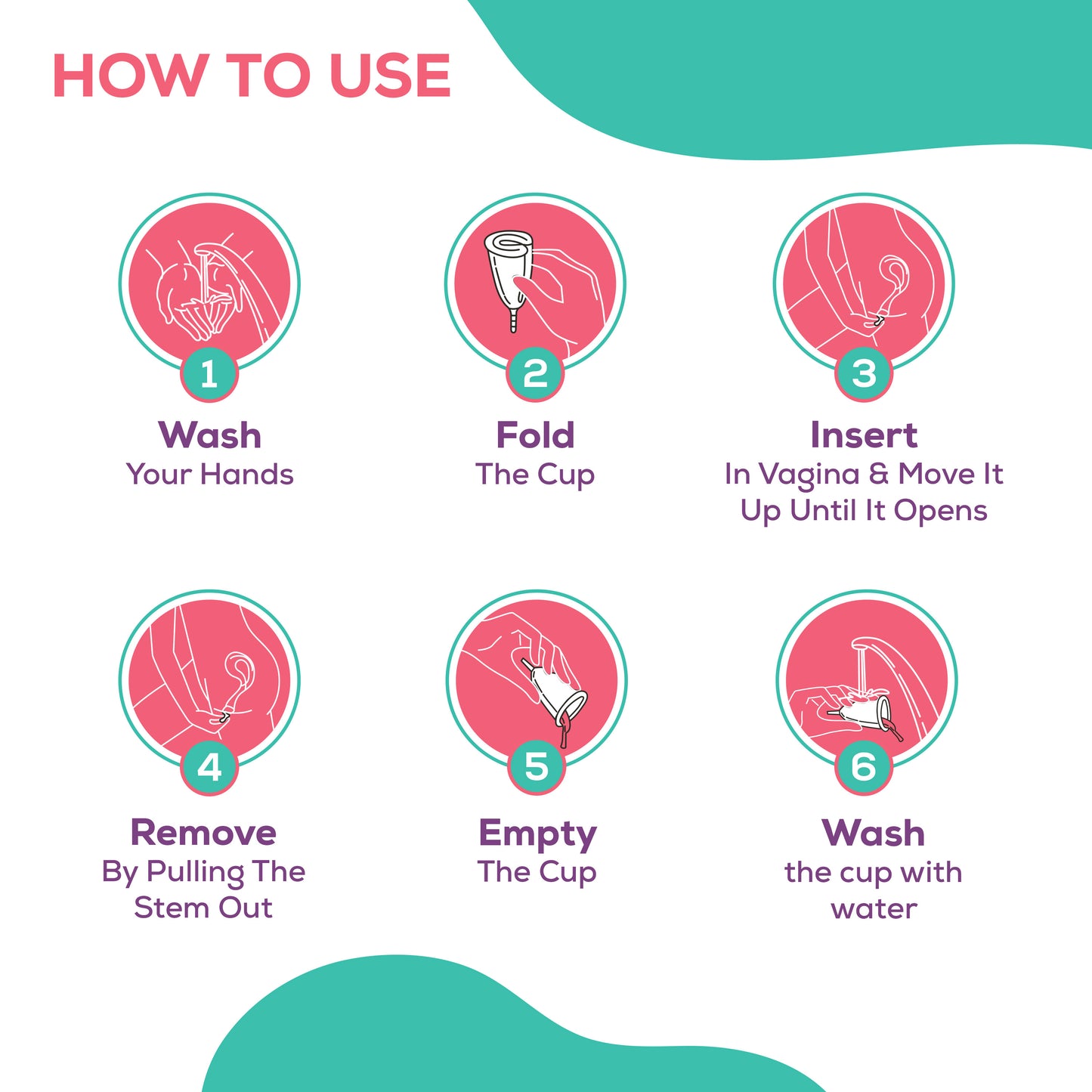 HOW TO USE

1
Wash
Your Hands

2
Fold
The Cup

3
Insert
In Vagina & Move It Up Until It Opens

4
Remove
By Pulling The Stem Out

5
Empty
The Cup

6
Wash
the cup with water