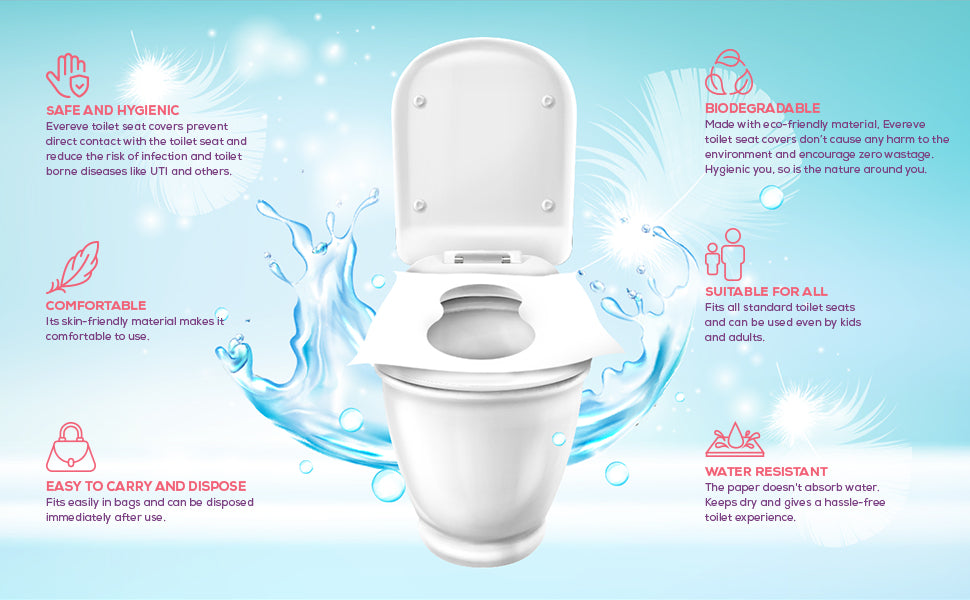 SAFE AND HYGIENIC
Evereve toilet seat covers prevent direct contact with the toilet seat and reduce the risk of infection and toilet borne diseases like UTI and others.

COMFORTABLE
Its skin-friendly material makes it comfortable to use.

EASY TO CARRY AND DISPOSE
Fits easily in bags and can be disposed immediately after use.

BIODEGRADABLE
Made with eco-friendly material, Evereve toilet seat covers don't cause any harm to the environment and encourage zero wastage. Hygienic you, so is the nature around you.

SUITABLE FOR ALL
Fits all standard toilet seats and can be used even by kids and adults.

WATER RESISTANT
The paper doesn't absorb water. Keeps dry and gives a hassle-free toilet experience.