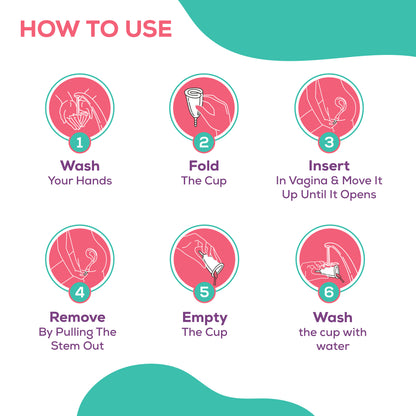 HOW TO USE

1
Wash
Your Hands

2
Fold
The Cup

3
Insert
In Vagina & Move It Up Until It Opens

4
Remove
By Pulling The Stem Out

5
Empty
The Cup

6
Wash
the cup with water